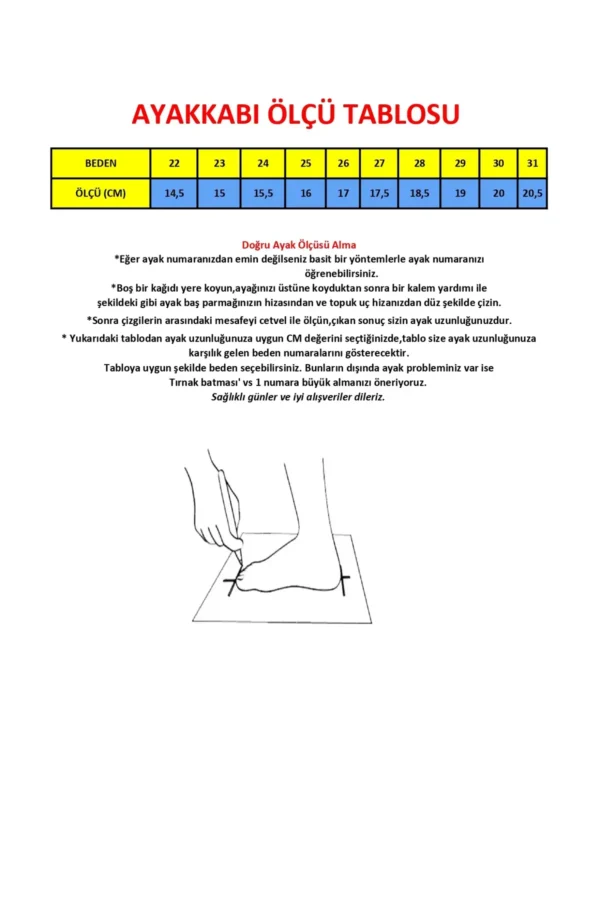 AYAKKABI ÖLÇÜ TABLOSU

| BEDEN | 22 | 23 | 24 | 25 | 26 | 27 | 28 | 29 | 30 | 31 |
|---|---|---|---|---|---|---|---|---|---|---|
| ÖLÇÜ (CM) | 14,5 | 15 | 15,5 | 16 | 17 | 17,5 | 18,5 | 19 | 20 | 20,5 |

Doğru Ayak Ölçüsü Alma
*Eğer ayak numaranızdan emin değilseniz basit bir yöntemlerle ayak numaranızı öğrenebilirsiniz.
*Boş bir kağıdı yere koyun,ayağınızı üstüne koyduktan sonra bir kalem yardımı ile şekildeki gibi ayak baş parmağınızın hizasından ve topuk uç hizanızdan düz şekilde çizin.
*Sonra çizgilerin arasındaki mesafeyi cetvel ile ölçün,çıkan sonuç sizin ayak uzunluğunuzdur.
* Yukarıdaki tablodan ayak uzunluğunuza uygun CM değerini seçtiğinizde,tablo size ayak uzunluğunuza karşılık gelen beden numaralarını gösterecektir.
Tabloya uygun şekilde beden seçebilirsiniz. Bunların dışında ayak probleminiz var ise Tırnak batması' vs 1 numara büyük almanızı öneriyoruz.
Sağlıklı günler ve iyi alışveriler dileriz.