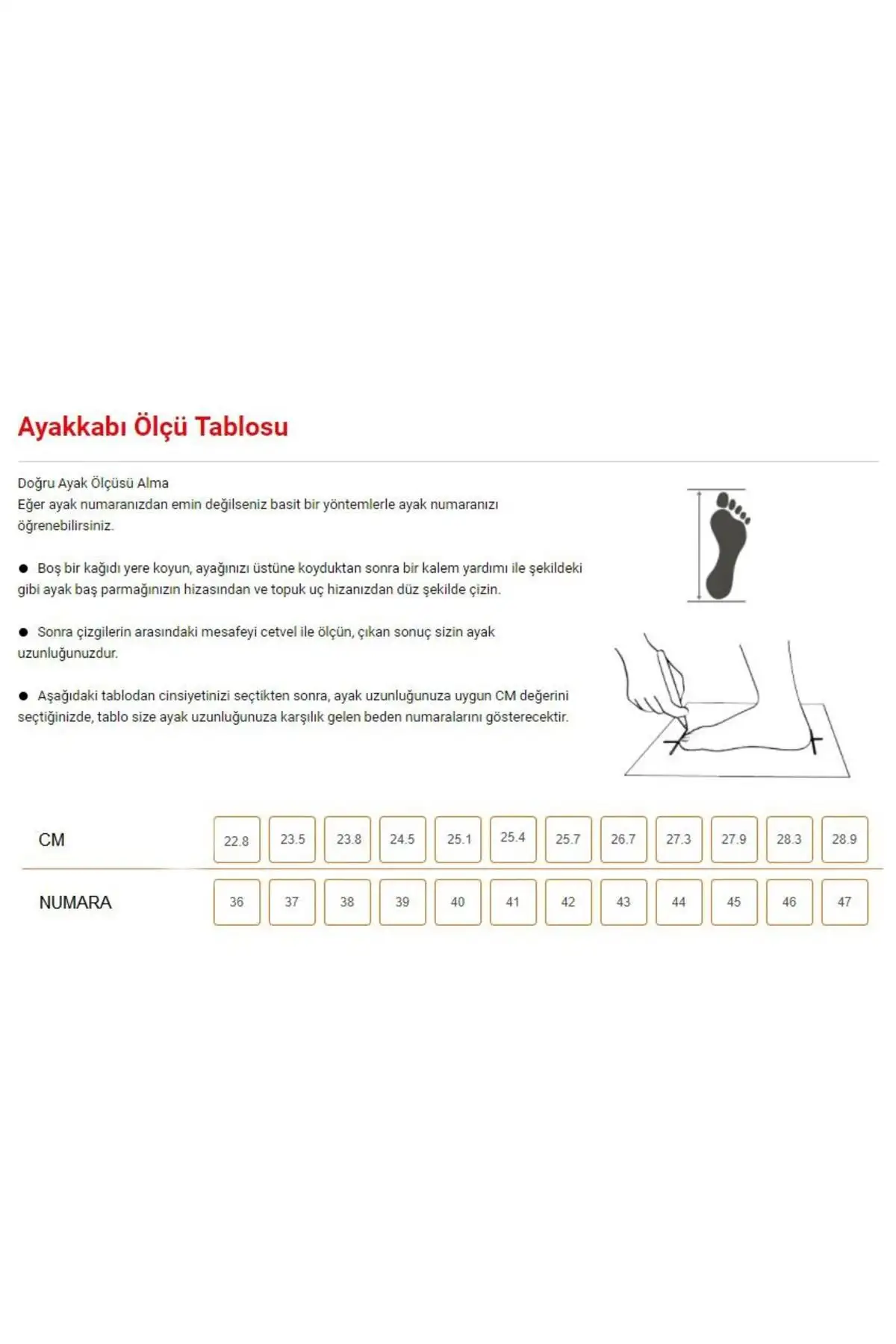 Ayakkabı Ölçü Tablosu

Doğru Ayak Ölçüsü Alma
Eğer ayak numaranızdan emin değilseniz basit bir yöntemlerle ayak numaranızı öğrenebilirsiniz.

● Boş bir kağıdı yere koyun, ayağınızı üstüne koyduktan sonra bir kalem yardımı ile şekildeki gibi ayak baş parmağınızın hizasından ve topuk uç hizanızdan düz şekilde çizin.

● Sonra çizgilerin arasındaki mesafeyi cetvel ile ölçün, çıkan sonuç sizin ayak uzunluğunuzdur.

● Aşağıdaki tablodan cinsiyetinizi seçtikten sonra, ayak uzunluğunuza uygun CM değerini seçtiğinizde, tablo size ayak uzunluğunuza karşılık gelen beden numaralarını gösterecektir.

| CM | 22.8 | 23.5 | 23.8 | 24.5 | 25.1 | 25.4 | 25.7 | 26.7 | 27.3 | 27.9 | 28.3 | 28.9 |
|---|---|---|---|---|---|---|---|---|---|---|---|---|
| NUMARA | 36 | 37 | 38 | 39 | 40 | 41 | 42 | 43 | 44 | 45 | 46 | 47 |